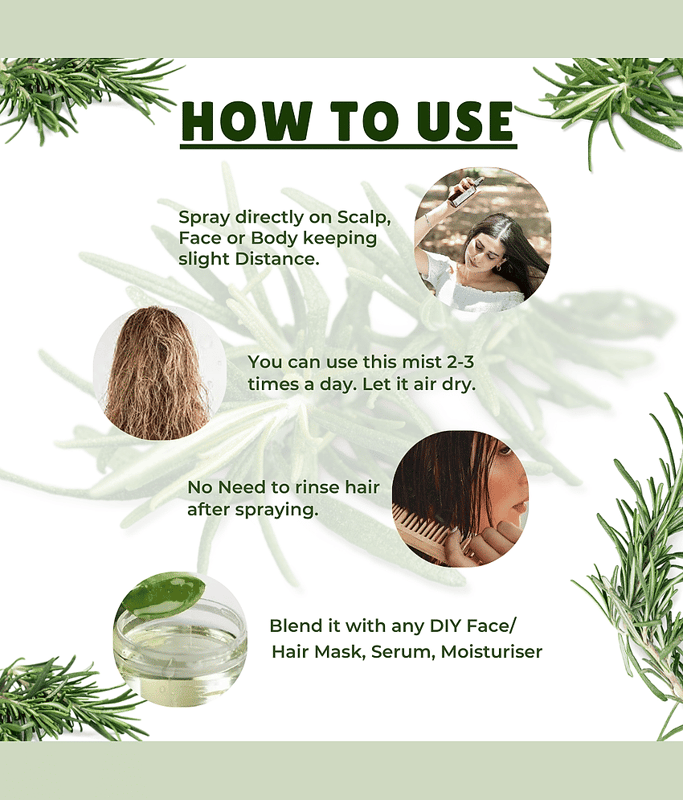 HOW TO USE

Spray directly on Scalp, Face or Body keeping slight Distance.

You can use this mist 2-3 times a day. Let it air dry.

No Need to rinse hair after spraying.

Blend it with any DIY Face/ Hair Mask, Serum, Moisturiser