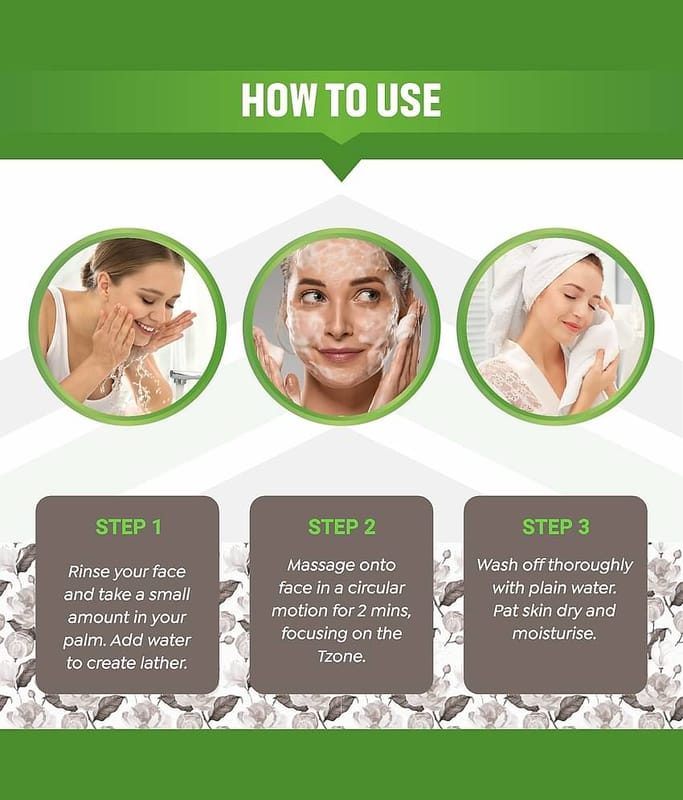 HOW TO USE

STEP 1

Rinse your face and take a small amount in your palm. Add water to create lather.

STEP 2

Massage onto face in a circular motion for 2 mins, focusing on the Tzone.

STEP 3

Wash off thoroughly with plain water. Pat skin dry and moisturise.