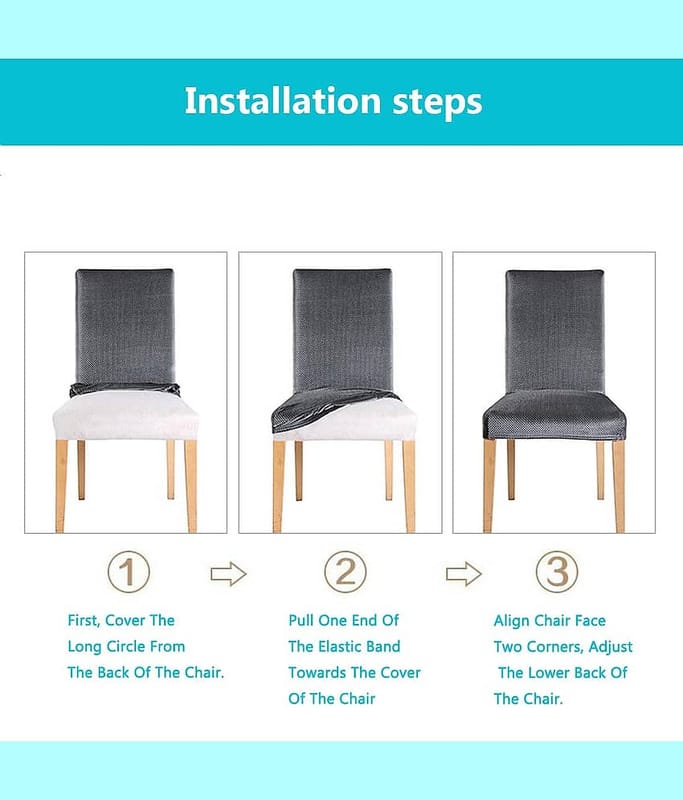 Installation steps

1

First, Cover The Long Circle From The Back Of The Chair.

2

Pull One End Of The Elastic Band Towards The Cover Of The Chair

3

Align Chair Face Two Corners, Adjust The Lower Back Of The Chair.