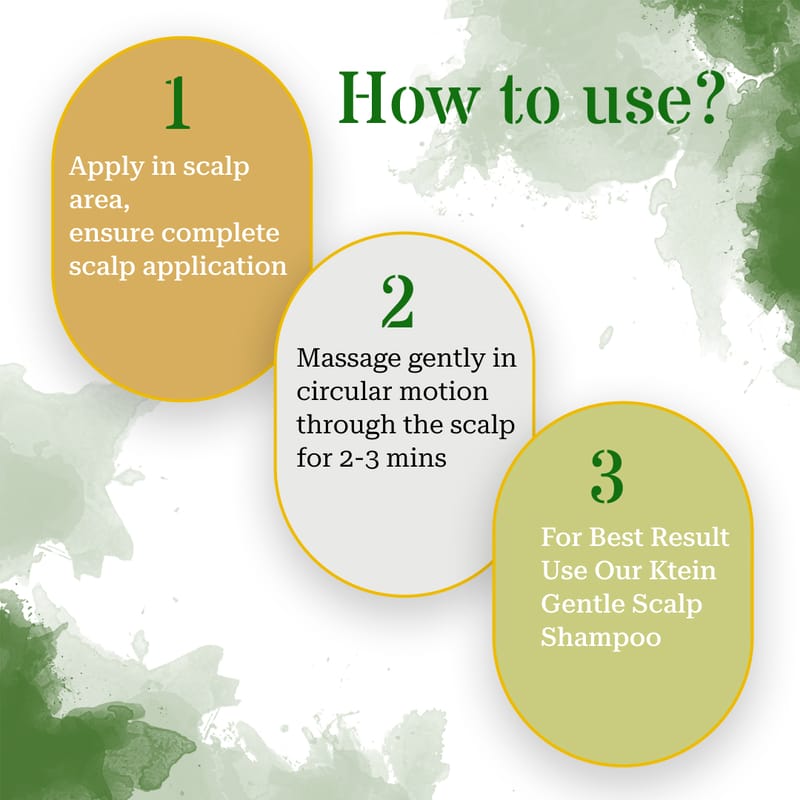 How to use?

1

Apply in scalp area,
ensure complete scalp application

2

Massage gently in circular motion through the scalp for 2-3 mins

3

For Best Result Use Our Ktein Gentle Scalp Shampoo