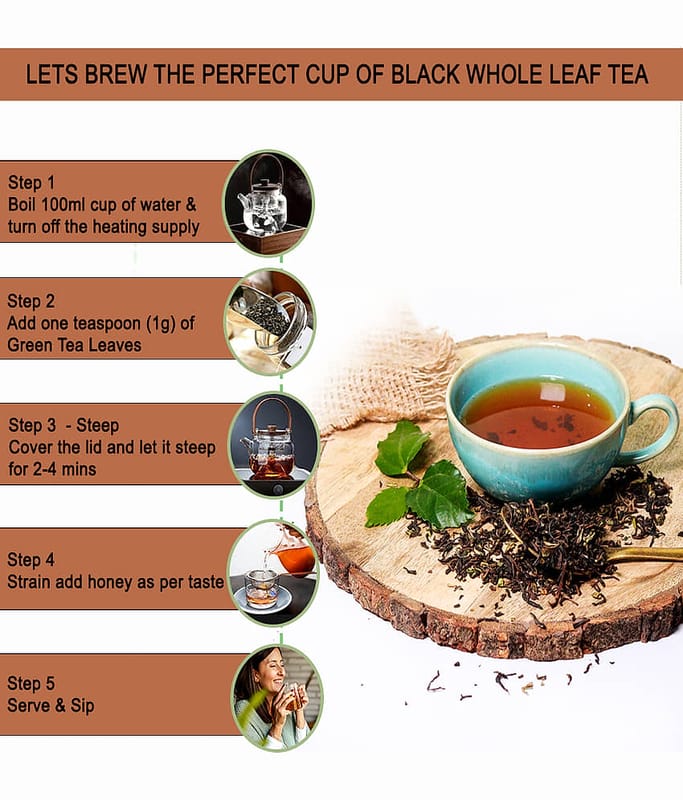 LETS BREW THE PERFECT CUP OF BLACK WHOLE LEAF TEA

Step 1
Boil 100ml cup of water & turn off the heating supply

Step 2
Add one teaspoon (1g) of Green Tea Leaves

Step 3 - Steep
Cover the lid and let it steep for 2-4 mins

Step 4
Strain add honey as per taste

Step 5
Serve & Sip