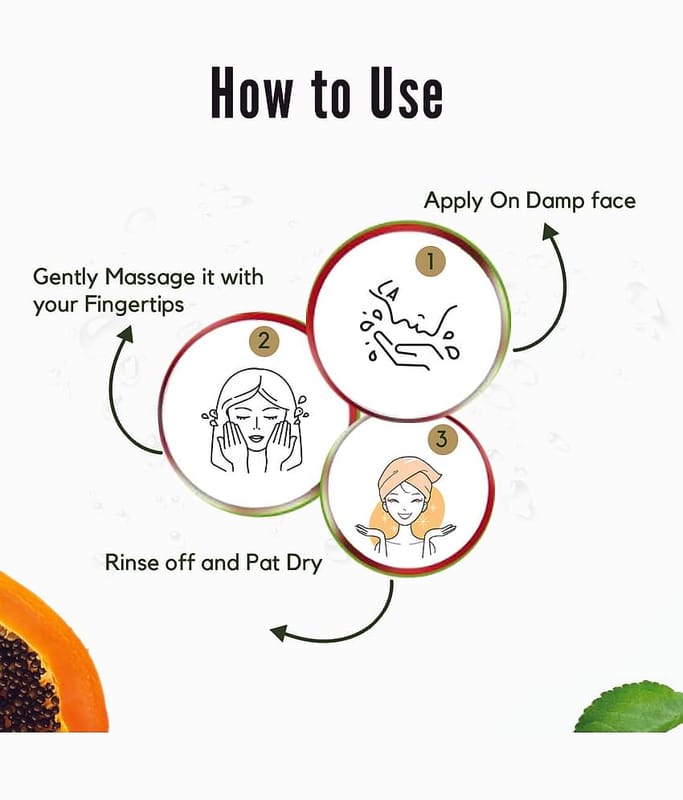 How to Use

Apply On Damp face

1

Gently Massage it with your Fingertips

2

3

Rinse off and Pat Dry