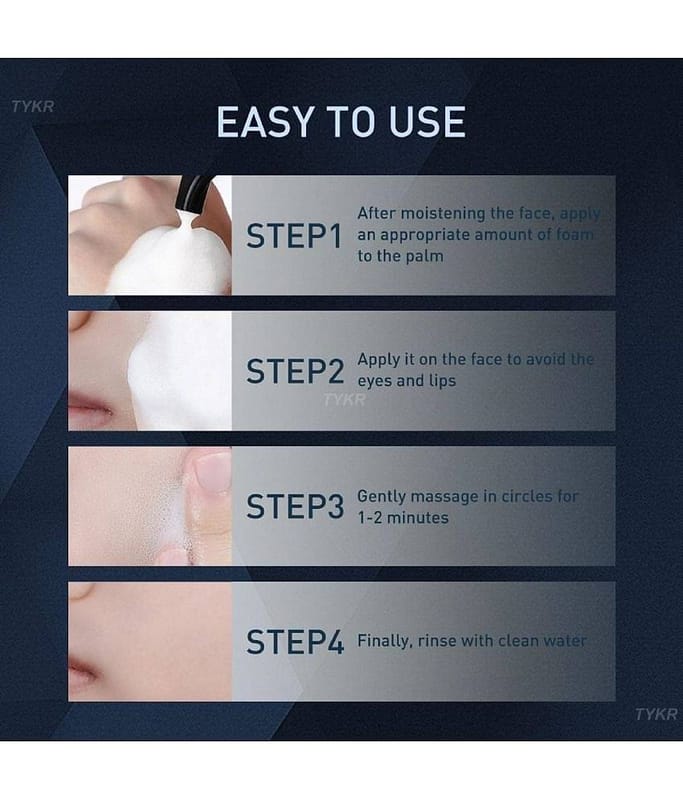 TYKR

EASY TO USE

STEP1 After moistening the face, apply an appropriate amount of foam to the palm

STEP2 Apply it on the face to avoid the eyes and lips

TYKR

STEP3 Gently massage in circles for 1-2 minutes

STEP4 Finally, rinse with clean water

TYKR