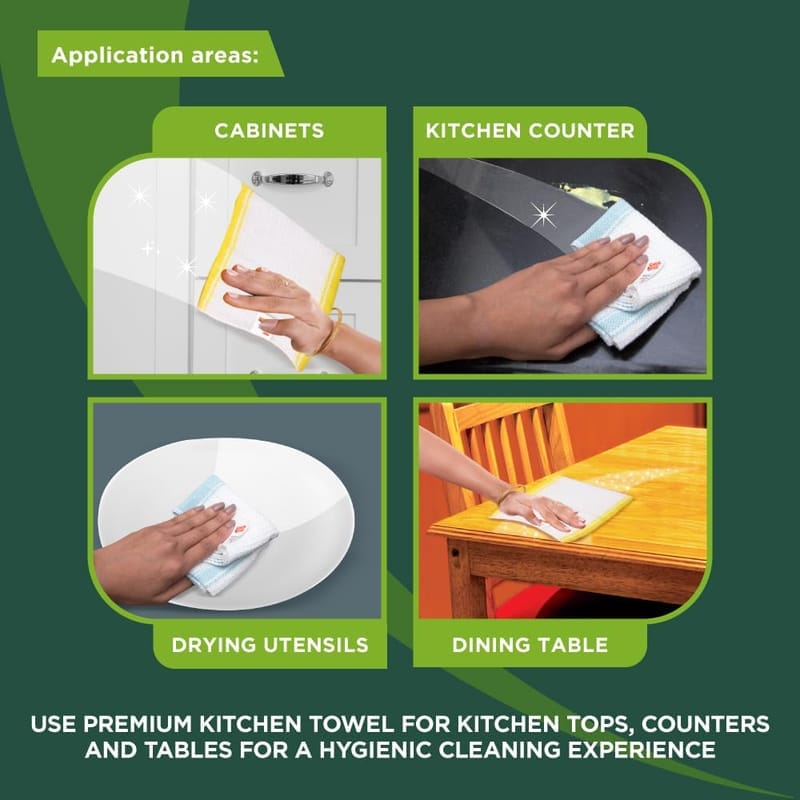 Application areas:

CABINETS

KITCHEN COUNTER

DRYING UTENSILS

DINING TABLE

USE PREMIUM KITCHEN TOWEL FOR KITCHEN TOPS, COUNTERS AND TABLES FOR A HYGIENIC CLEANING EXPERIENCE