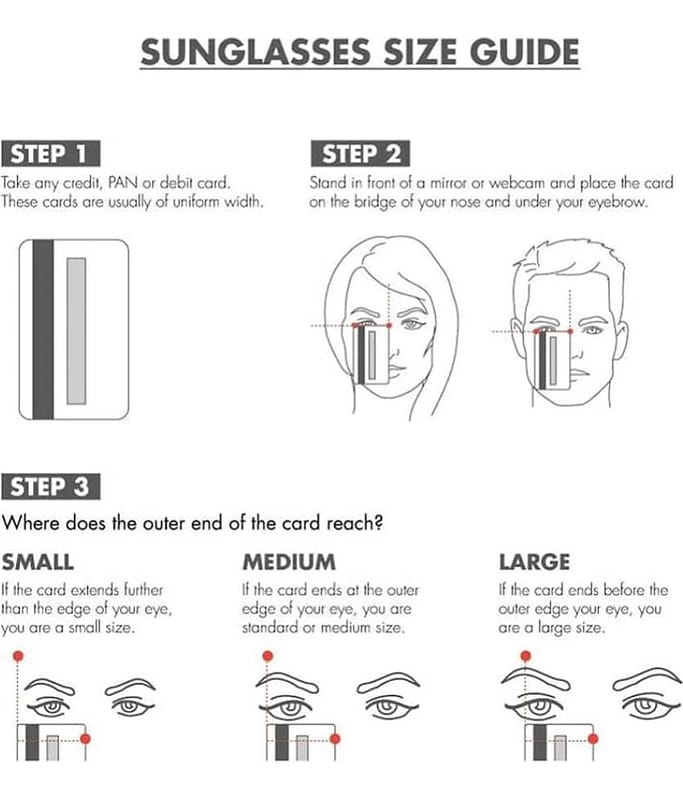 SUNGLASSES SIZE GUIDE

STEP 1
Take any credit, PAN or debit card. These cards are usually of uniform width.

STEP 2
Stand in front of a mirror or webcam and place the card on the bridge of your nose and under your eyebrow.

STEP 3
Where does the outer end of the card reach?

SMALL
If the card extends further than the edge of your eye, you are a small size.

MEDIUM
If the card ends at the outer edge of your eye, you are standard or medium size.

LARGE
If the card ends before the outer edge your eye, you are a large size.