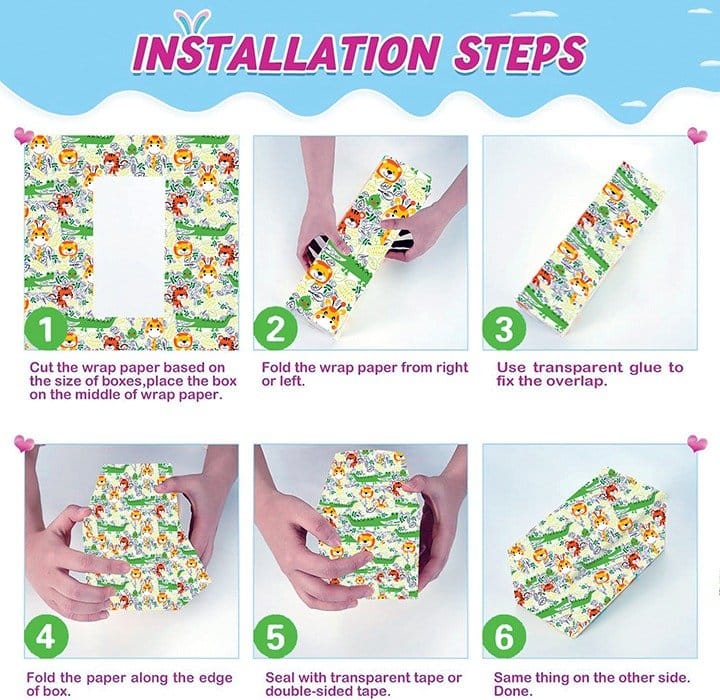 INSTALLATION STEPS

1
Cut the wrap paper based on the size of boxes,place the box on the middle of wrap paper.

2
Fold the wrap paper from right or left.

3
Use transparent glue to fix the overlap.

4
Fold the paper along the edge of box.

5
Seal with transparent tape or double-sided tape.

6
Same thing on the other side. Done.