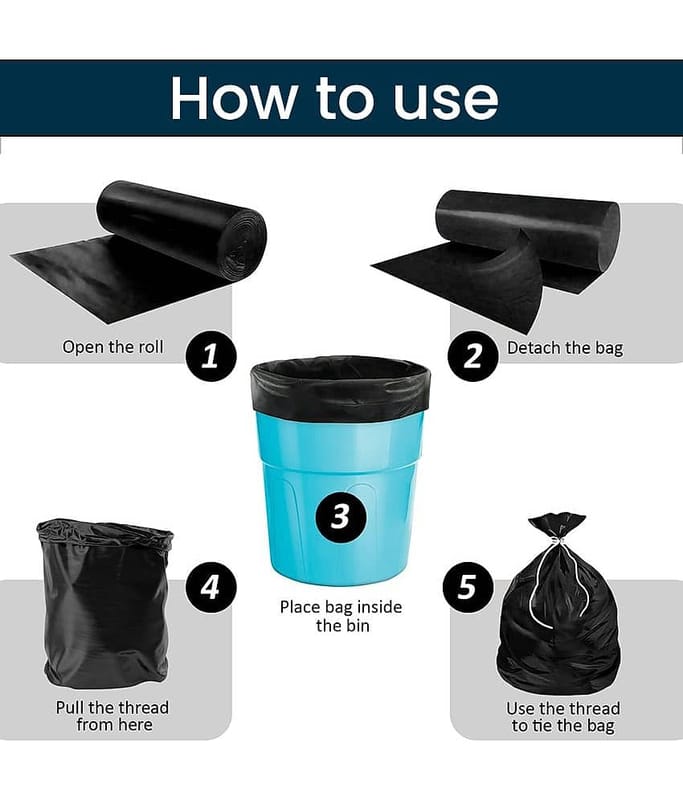 How to use

Open the roll
1

2
Detach the bag

3
Place bag inside the bin

4
Pull the thread from here

5
Use the thread to tie the bag