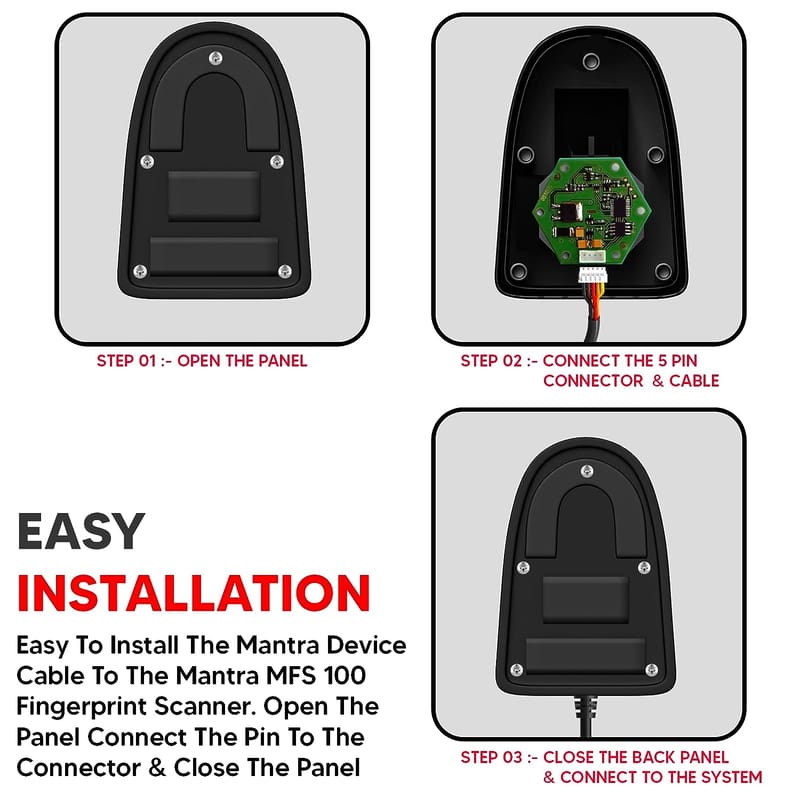 STEP 01 :- OPEN THE PANEL

STEP 02 :- CONNECT THE 5 PIN CONNECTOR & CABLE

EASY INSTALLATION

Easy To Install The Mantra Device Cable To The Mantra MFS 100 Fingerprint Scanner. Open The Panel Connect The Pin To The Connector & Close The Panel

STEP 03 :- CLOSE THE BACK PANEL & CONNECT TO THE SYSTEM