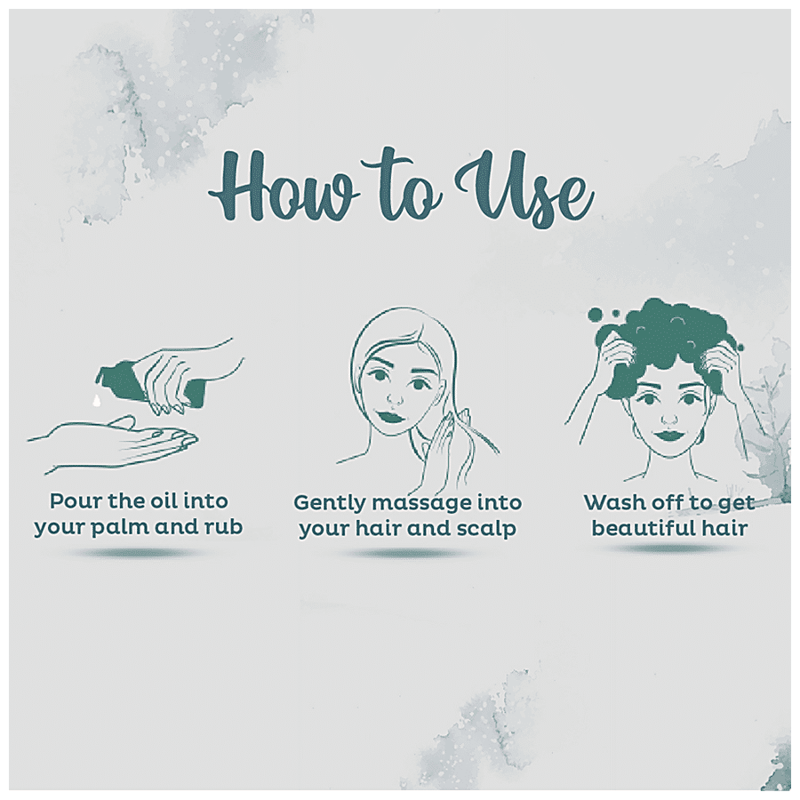 How to Use

Pour the oil into your palm and rub

Gently massage into your hair and scalp

Wash off to get beautiful hair