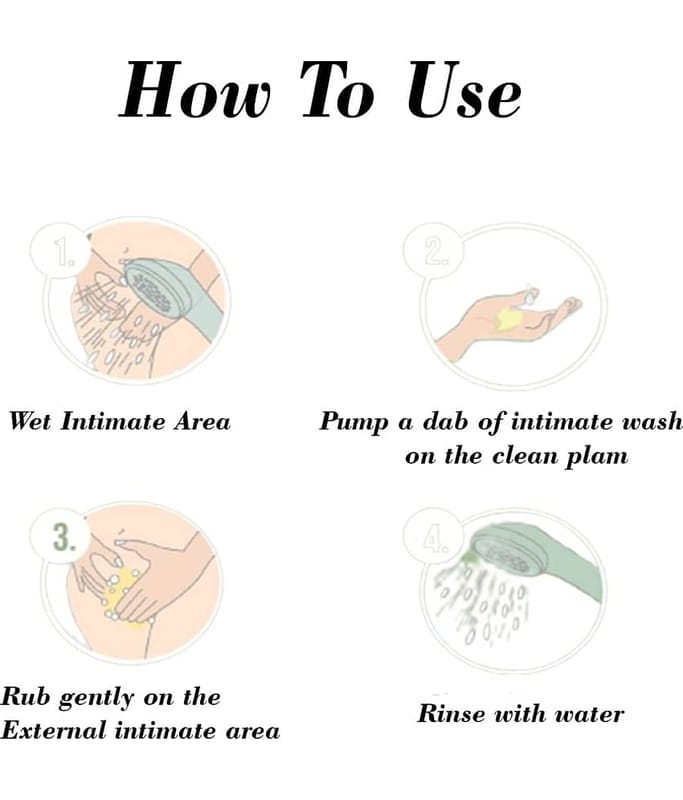 How To Use

1.

Wet Intimate Area

2.

Pump a dab of intimate wash on the clean plam

3.

Rub gently on the External intimate area

4.

Rinse with water