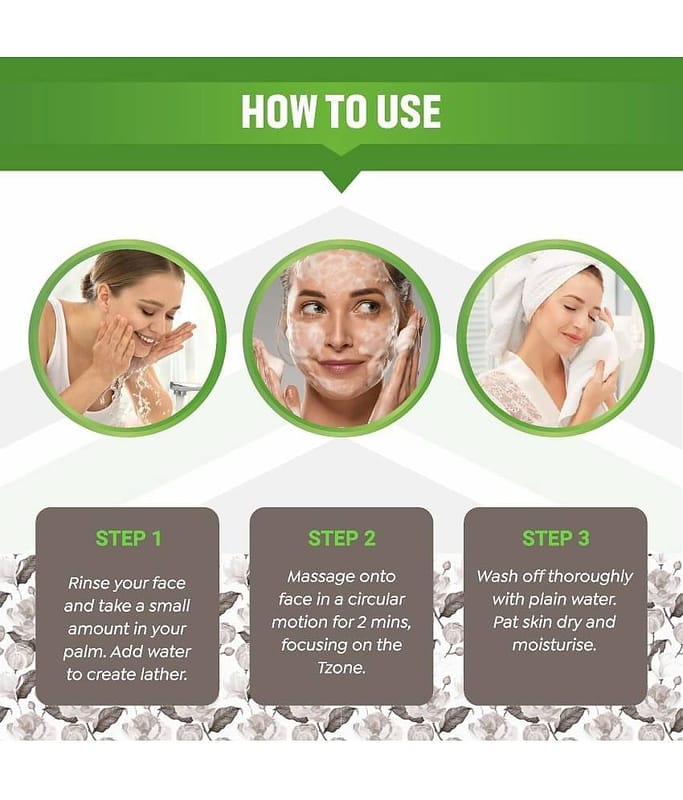 HOW TO USE

STEP 1

Rinse your face and take a small amount in your palm. Add water to create lather.

STEP 2

Massage onto face in a circular motion for 2 mins, focusing on the Tzone.

STEP 3

Wash off thoroughly with plain water. Pat skin dry and moisturise.