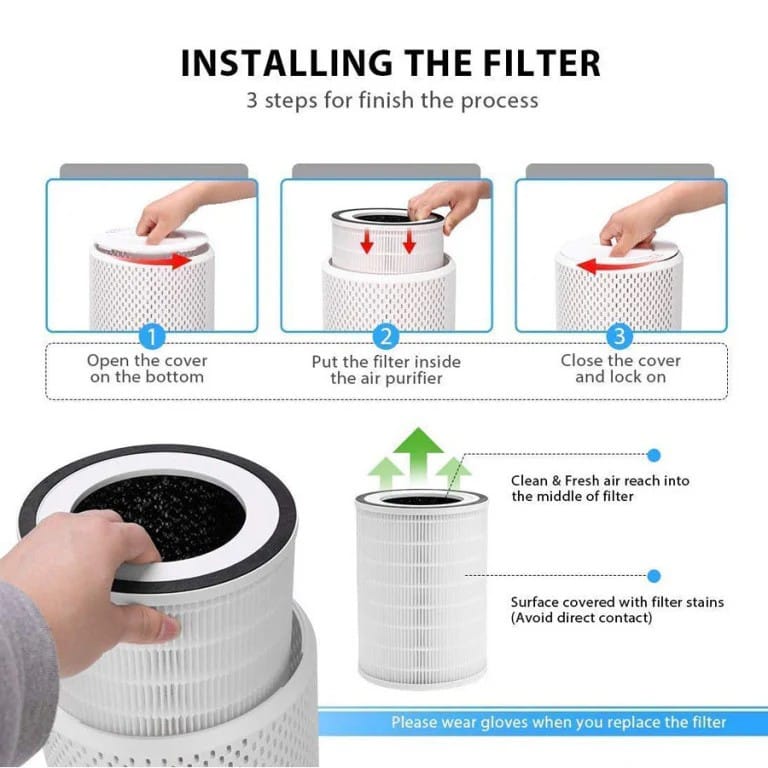 INSTALLING THE FILTER
3 steps for finish the process

1
Open the cover on the bottom

2
Put the filter inside the air purifier

3
Close the cover and lock on

Clean & Fresh air reach into the middle of filter

Surface covered with filter stains (Avoid direct contact)

Please wear gloves when you replace the filter