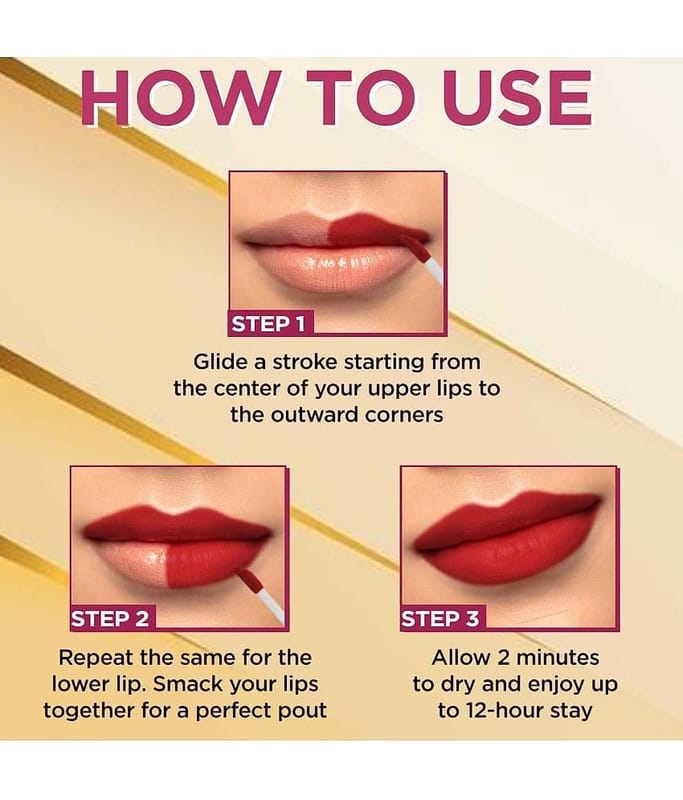 HOW TO USE

STEP 1

Glide a stroke starting from the center of your upper lips to the outward corners

STEP 2

Repeat the same for the lower lip. Smack your lips together for a perfect pout

STEP 3

Allow 2 minutes to dry and enjoy up to 12-hour stay