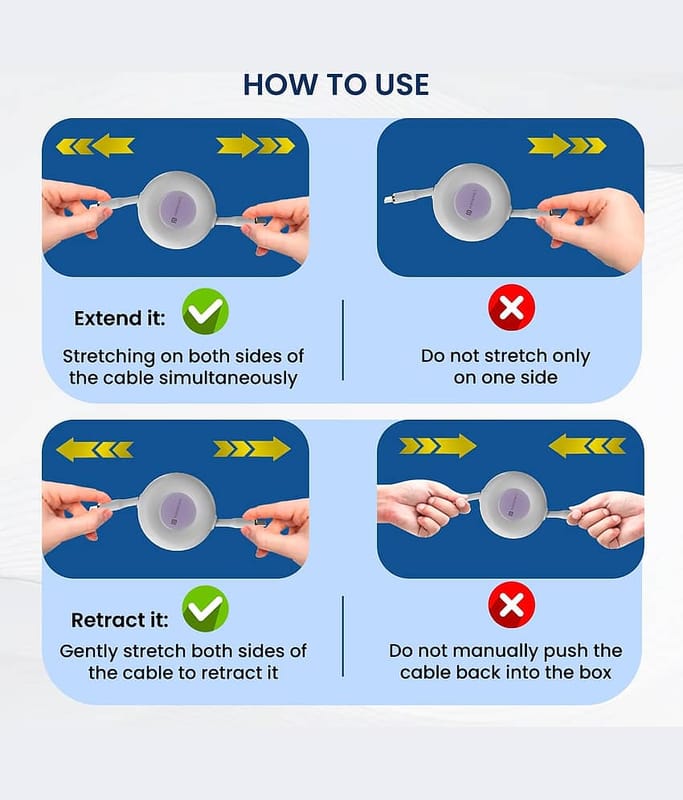 HOW TO USE

Extend it:

Stretching on both sides of the cable simultaneously

Do not stretch only on one side

Retract it:

Gently stretch both sides of the cable to retract it

Do not manually push the cable back into the box