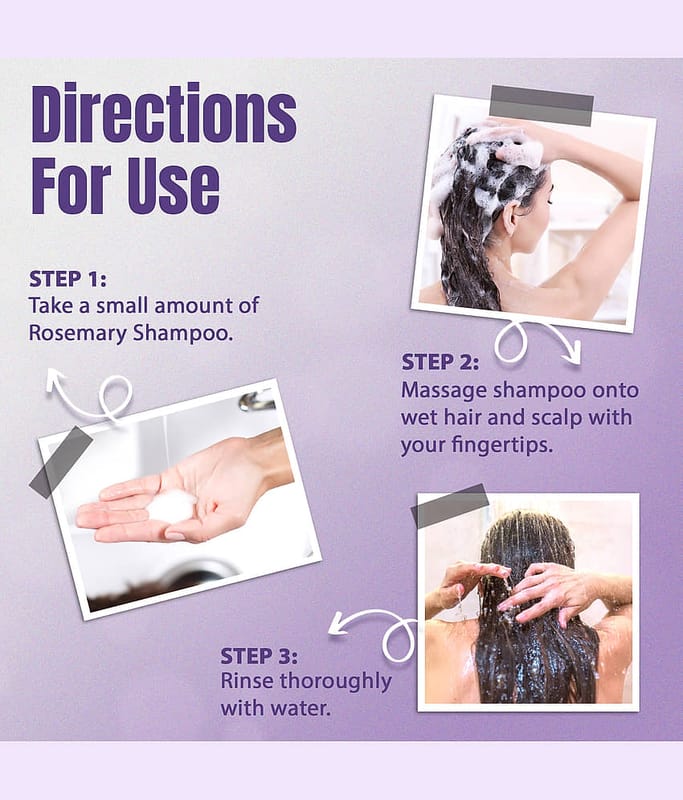 Directions For Use

STEP 1:
Take a small amount of Rosemary Shampoo.

STEP 2:
Massage shampoo onto wet hair and scalp with your fingertips.

STEP 3:
Rinse thoroughly with water.