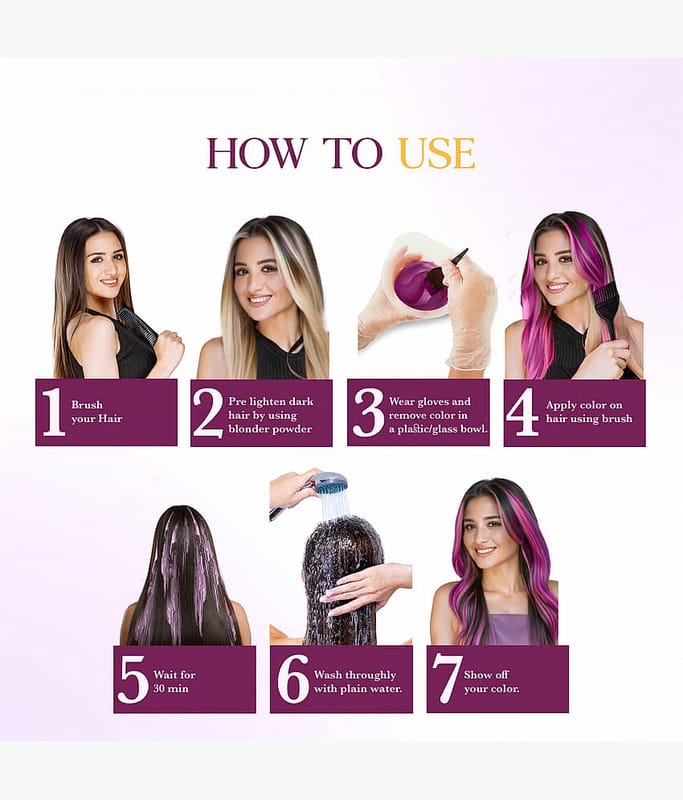 HOW TO USE

1 Brush your Hair

2 Pre lighten dark hair by using blonder powder

3 Wear gloves and remove color in a plastic/glass bowl.

4 Apply color on hair using brush

5 Wait for 30 min

6 Wash throughly with plain water.

7 Show off your color.