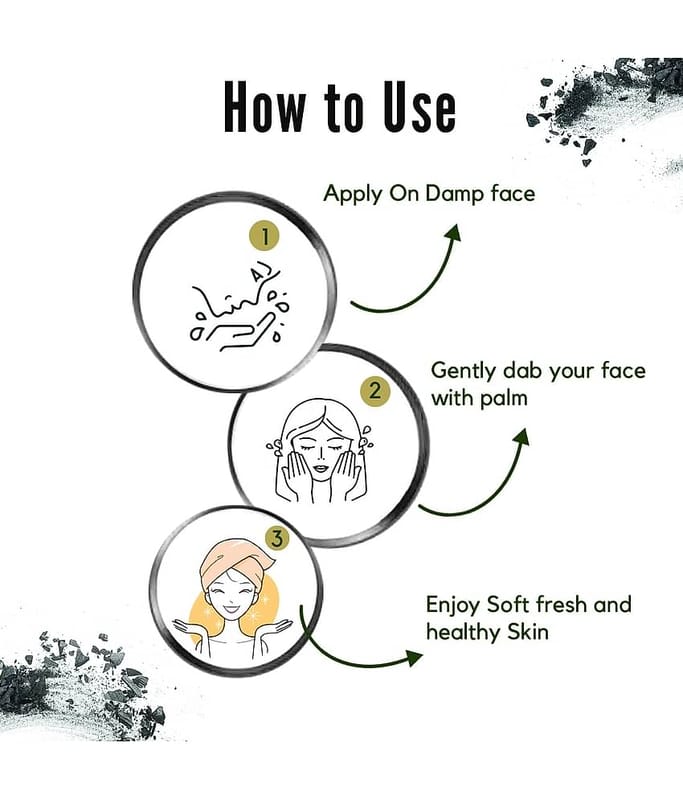 How to Use

1

Apply On Damp face

2

Gently dab your face with palm

3

Enjoy Soft fresh and healthy Skin