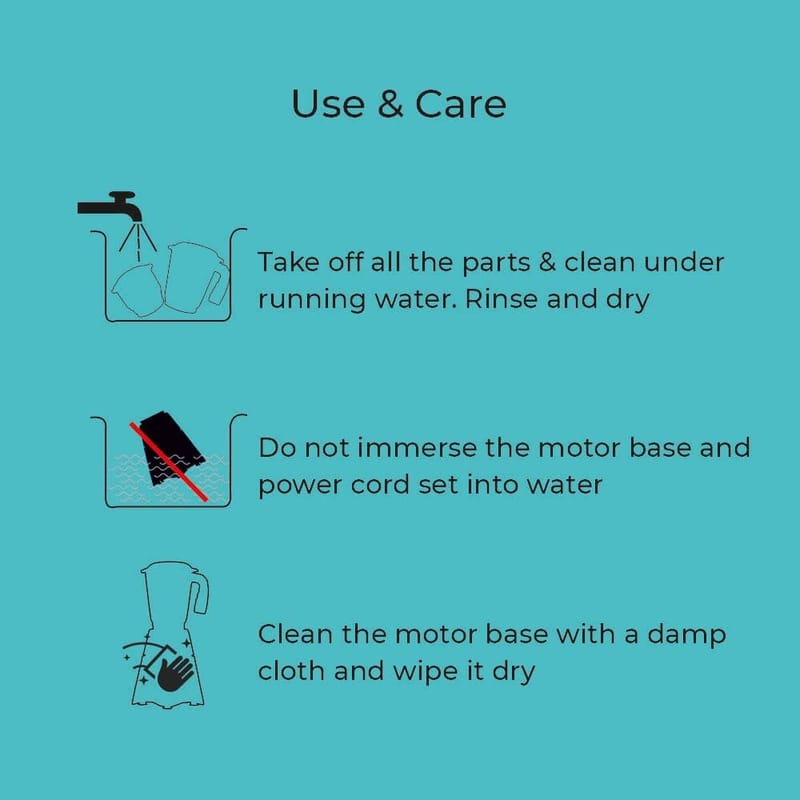 Use & Care

Take off all the parts & clean under running water. Rinse and dry

Do not immerse the motor base and power cord set into water

Clean the motor base with a damp cloth and wipe it dry