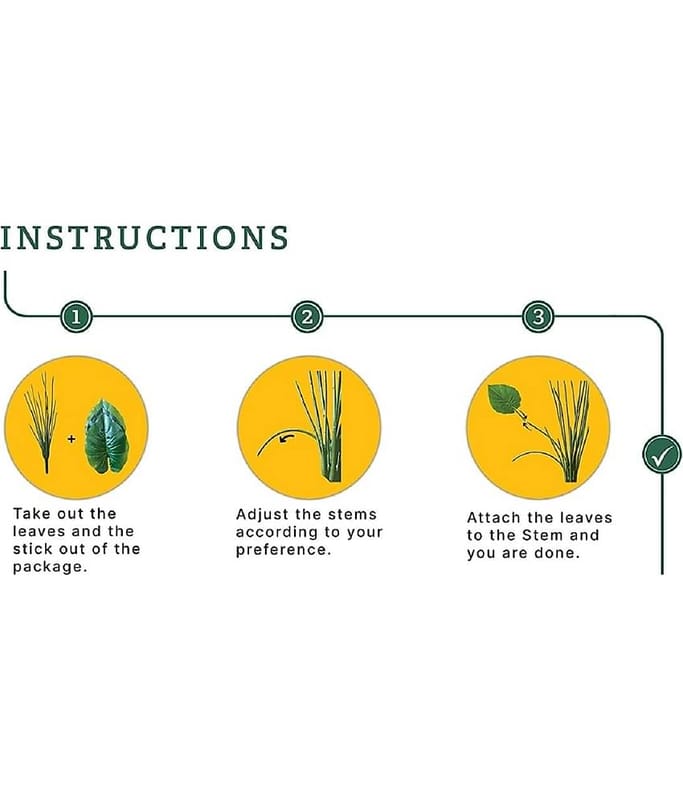 INSTRUCTIONS

1

2

3

+

Take out the leaves and the stick out of the package.

Adjust the stems according to your preference.

Attach the leaves to the Stem and you are done.