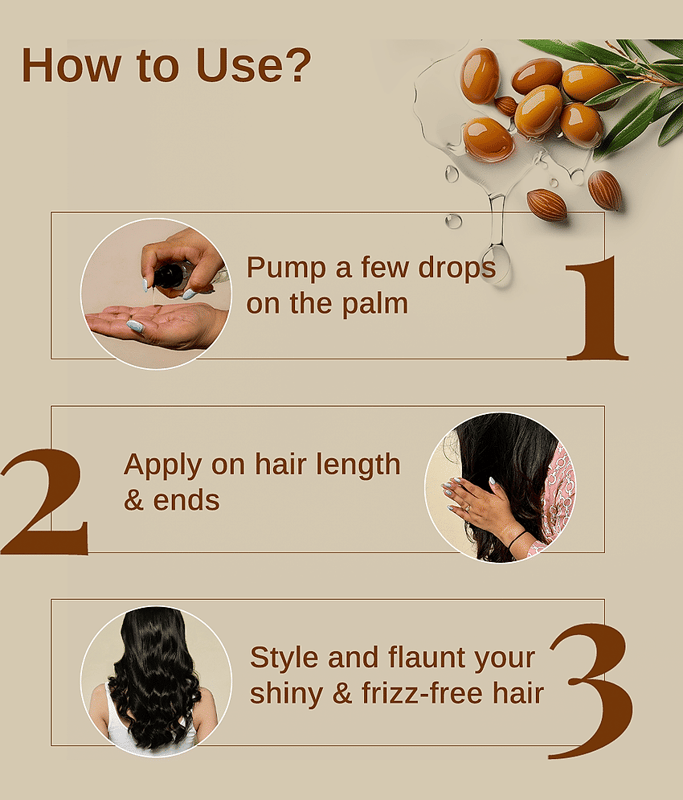 How to Use?

Pump a few drops on the palm

1

2

Apply on hair length & ends

Style and flaunt your shiny & frizz-free hair

3