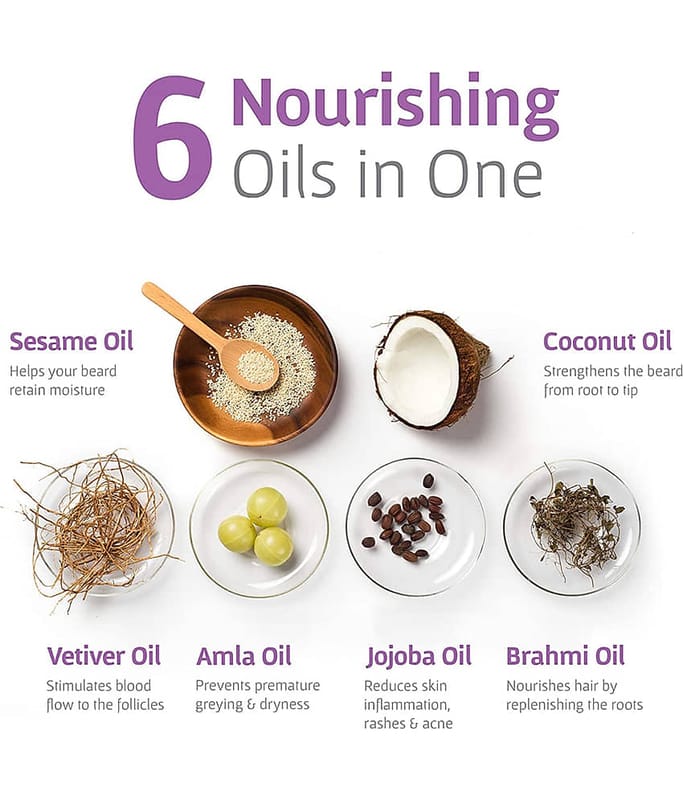 6 Nourishing Oils in One

Sesame Oil
Helps your beard retain moisture

Coconut Oil
Strengthens the beard from root to tip

Vetiver Oil
Stimulates blood flow to the follicles

Amla Oil
Prevents premature greying & dryness

Jojoba Oil
Reduces skin inflammation, rashes & acne

Brahmi Oil
Nourishes hair by replenishing the roots