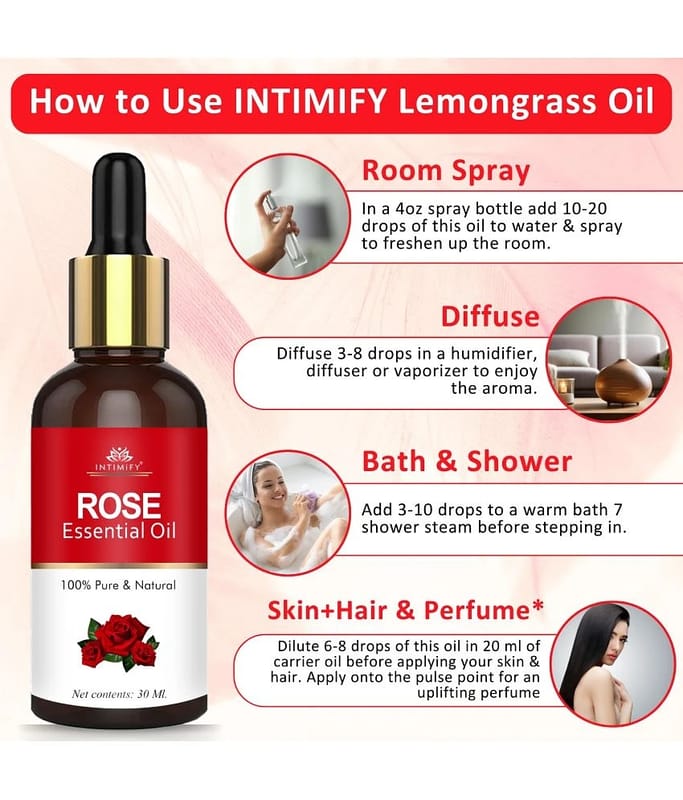 How to Use INTIMIFY Lemongrass Oil

INTIMIFY
ROSE
Essential Oil
100% Pure & Natural
Net contents: 30 Ml.

Room Spray
In a 4oz spray bottle add 10-20 drops of this oil to water & spray to freshen up the room.

Diffuse
Diffuse 3-8 drops in a humidifier, diffuser or vaporizer to enjoy the aroma.

Bath & Shower
Add 3-10 drops to a warm bath 7 shower steam before stepping in.

Skin+Hair & Perfume*
Dilute 6-8 drops of this oil in 20 ml of carrier oil before applying your skin & hair. Apply onto the pulse point for an uplifting perfume