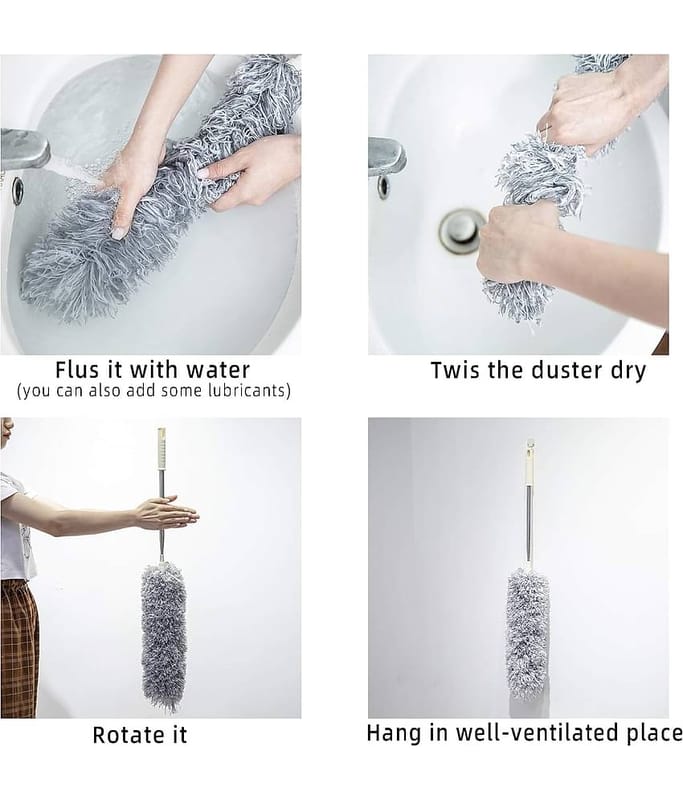 Flus it with water
(you can also add some lubricants)

Twis the duster dry

Rotate it

Hang in well-ventilated place