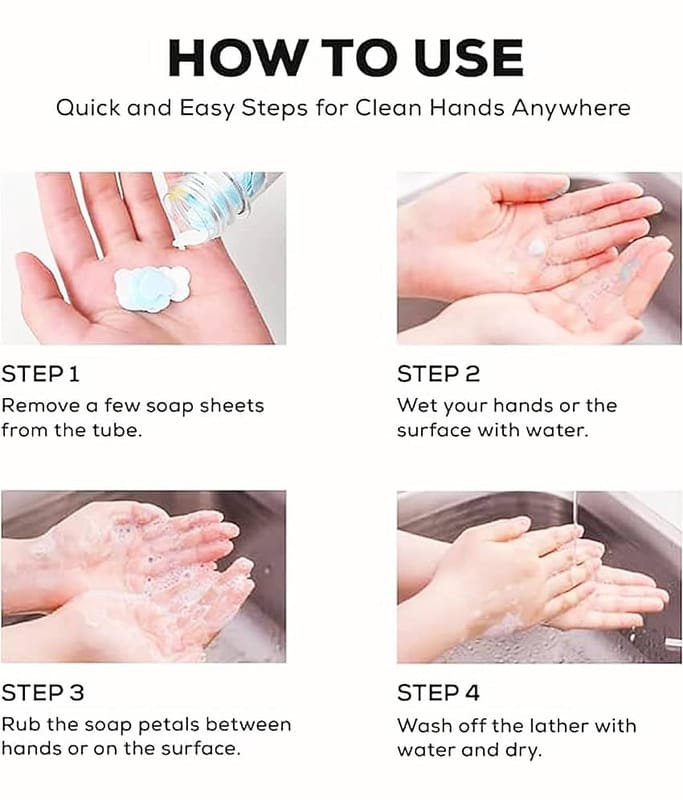 HOW TO USE

Quick and Easy Steps for Clean Hands Anywhere

STEP 1

Remove a few soap sheets from the tube.

STEP 2

Wet your hands or the surface with water.

STEP 3

Rub the soap petals between hands or on the surface.

STEP 4

Wash off the lather with water and dry.