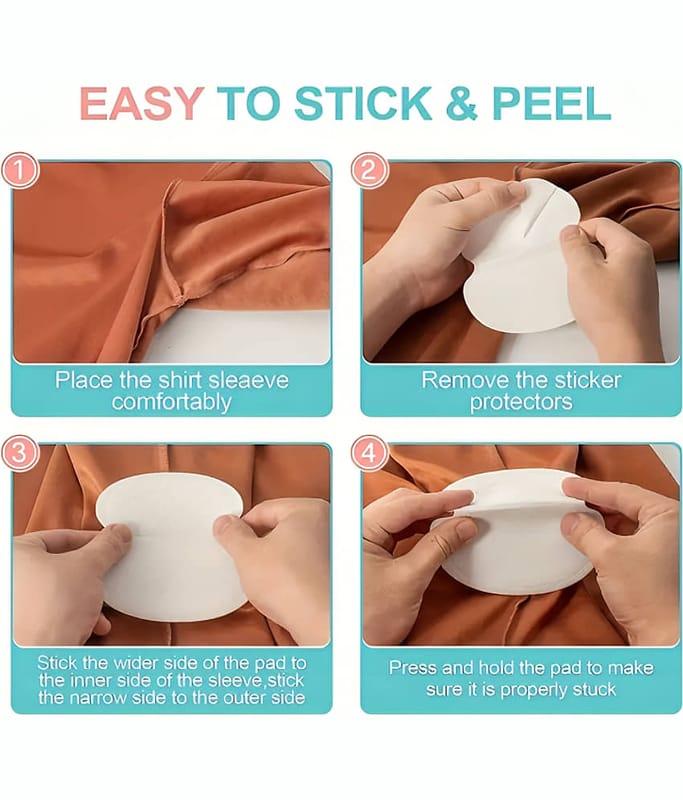 EASY TO STICK & PEEL

1

Place the shirt sleaeve comfortably

2

Remove the sticker protectors

3

Stick the wider side of the pad to the inner side of the sleeve,stick the narrow side to the outer side

4

Press and hold the pad to make sure it is properly stuck