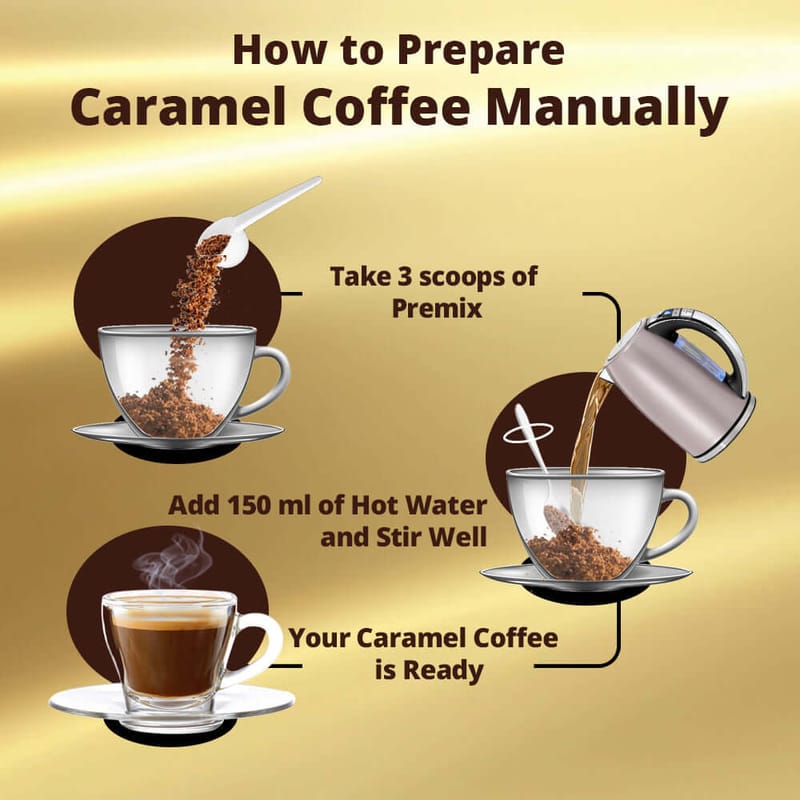 How to Prepare
Caramel Coffee Manually

Take 3 scoops of Premix

Add 150 ml of Hot Water and Stir Well

Your Caramel Coffee is Ready