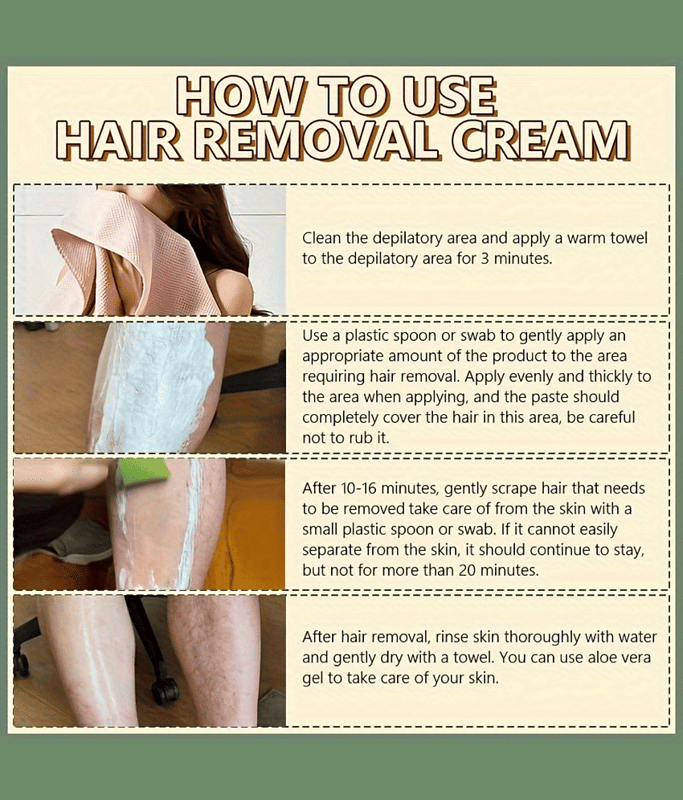 HOW TO USE
HAIR REMOVAL CREAM

Clean the depilatory area and apply a warm towel to the depilatory area for 3 minutes.

Use a plastic spoon or swab to gently apply an appropriate amount of the product to the area requiring hair removal. Apply evenly and thickly to the area when applying, and the paste should completely cover the hair in this area, be careful not to rub it.

After 10-16 minutes, gently scrape hair that needs to be removed take care of from the skin with a small plastic spoon or swab. If it cannot easily separate from the skin, it should continue to stay, but not for more than 20 minutes.

After hair removal, rinse skin thoroughly with water and gently dry with a towel. You can use aloe vera gel to take care of your skin.