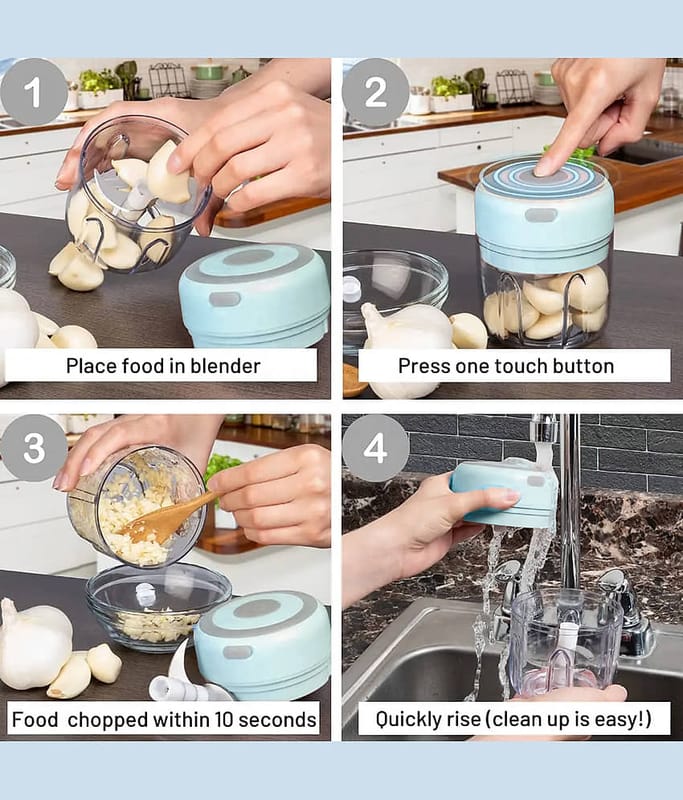 1

Place food in blender

2

Press one touch button

3

Food chopped within 10 seconds

4

Quickly rise (clean up is easy!)