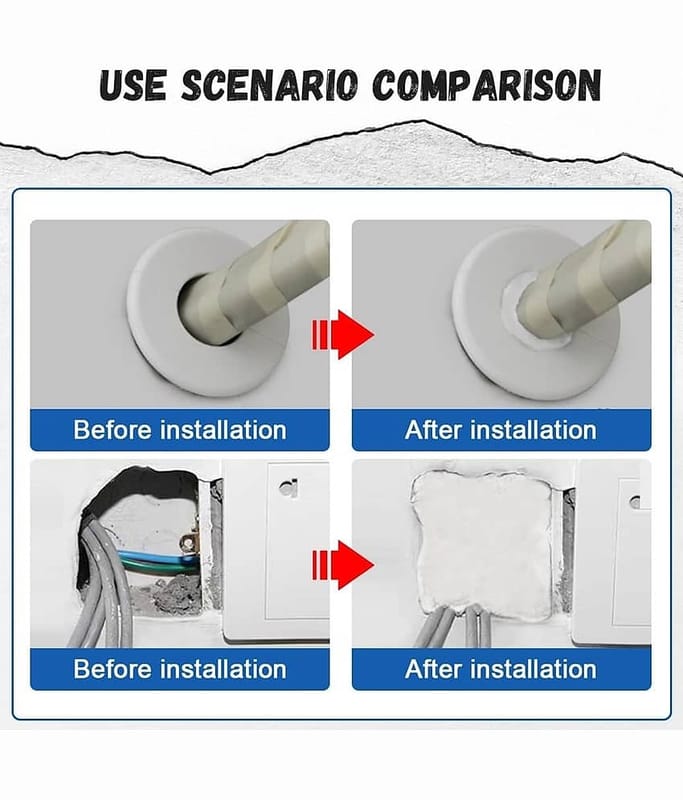 USE SCENARIO COMPARISON

Before installation

After installation

Before installation

After installation