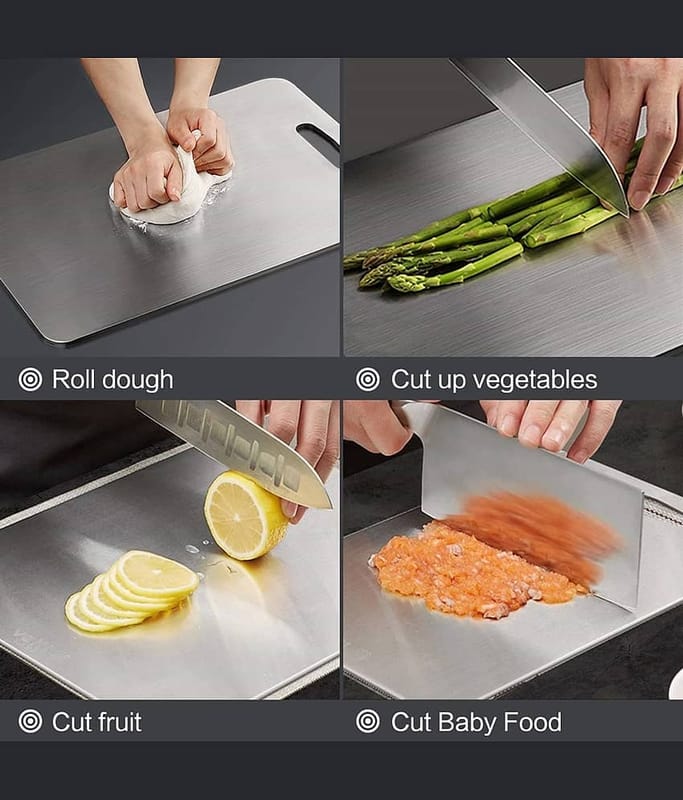 Roll dough

Cut up vegetables

Cut fruit

Cut Baby Food