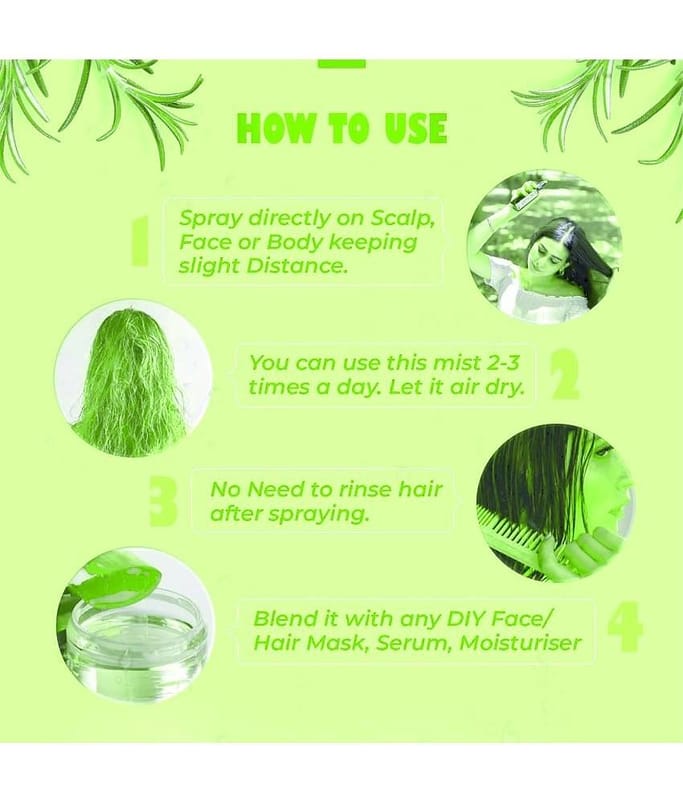 HOW TO USE

1 Spray directly on Scalp, Face or Body keeping slight Distance.

You can use this mist 2-3 times a day. Let it air dry. 2

3 No Need to rinse hair after spraying.

Blend it with any DIY Face/ Hair Mask, Serum, Moisturiser 4