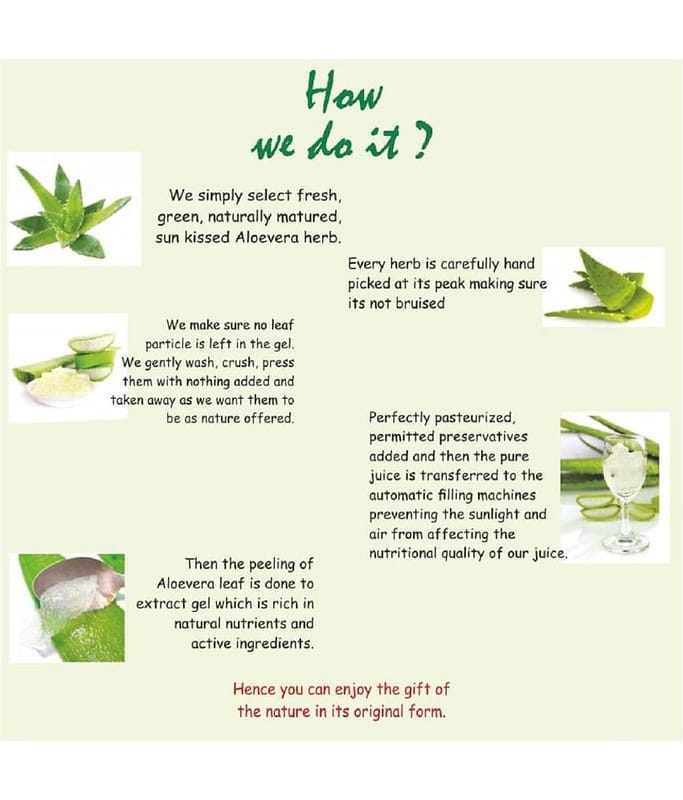 How we do it ?

We simply select fresh, green, naturally matured, sun kissed Aloevera herb.

Every herb is carefully hand picked at its peak making sure its not bruised

We make sure no leaf particle is left in the gel. We gently wash, crush, press them with nothing added and taken away as we want them to be as nature offered.

Perfectly pasteurized, permitted preservatives added and then the pure juice is transferred to the automatic filling machines preventing the sunlight and air from affecting the nutritional quality of our juice.

Then the peeling of Aloevera leaf is done to extract gel which is rich in natural nutrients and active ingredients.

Hence you can enjoy the gift of the nature in its original form.