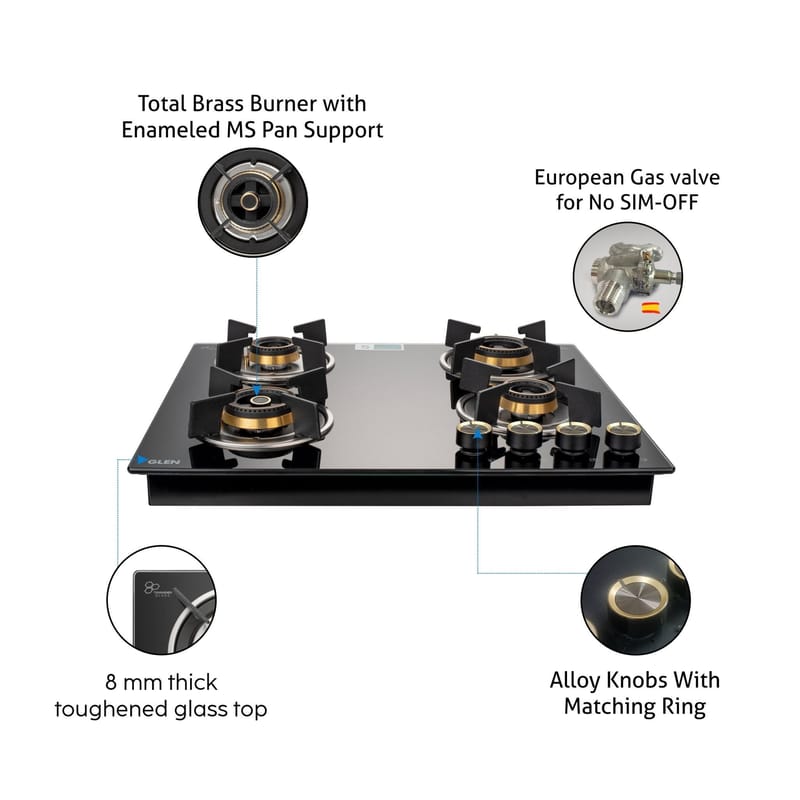 Total Brass Burner with Enameled MS Pan Support

European Gas valve for No SIM-OFF

GLEN

8 mm thick toughened glass top

Alloy Knobs With Matching Ring