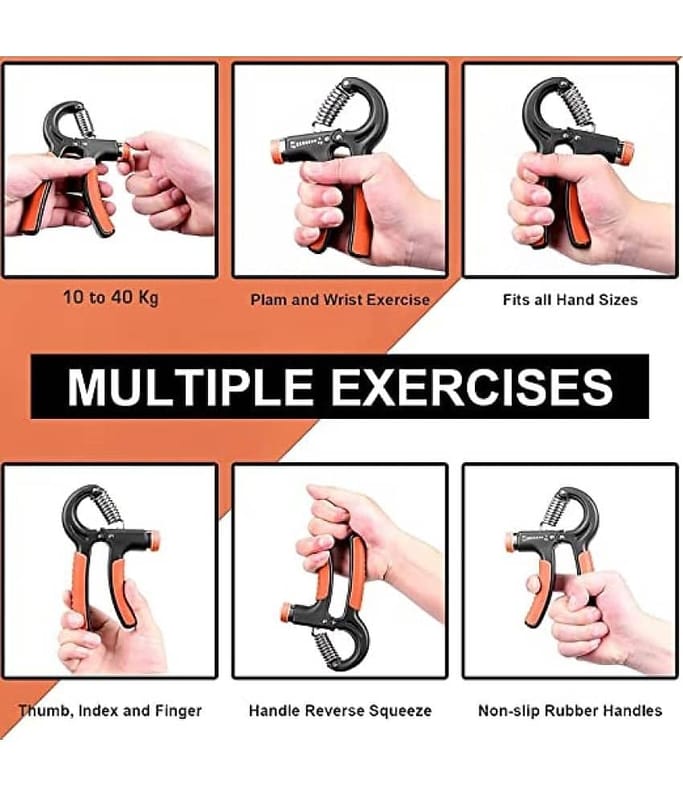 10 to 40 Kg

Plam and Wrist Exercise

Fits all Hand Sizes

MULTIPLE EXERCISES

Thumb, Index and Finger

Handle Reverse Squeeze

Non-slip Rubber Handles