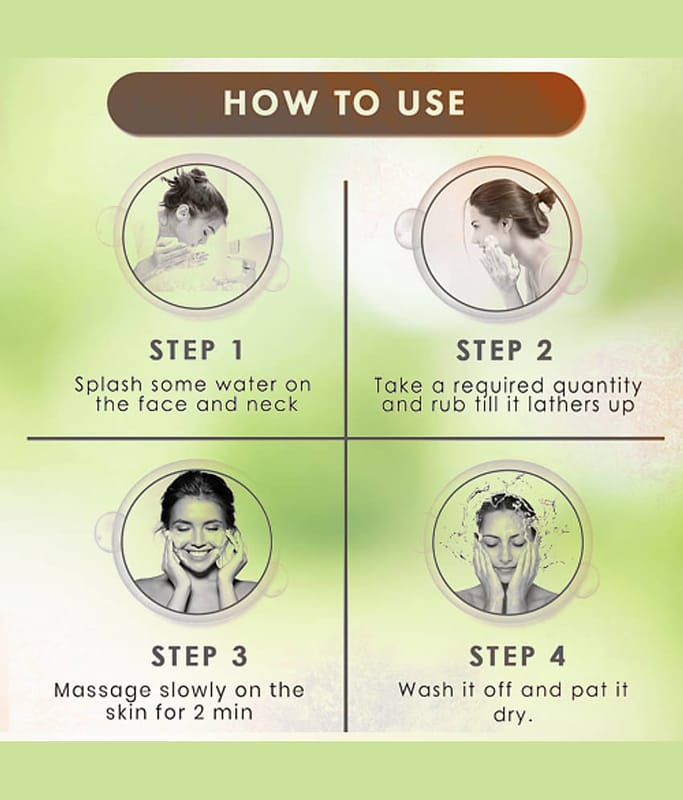 HOW TO USE

STEP 1
Splash some water on the face and neck

STEP 2
Take a required quantity and rub till it lathers up

STEP 3
Massage slowly on the skin for 2 min

STEP 4
Wash it off and pat it dry.