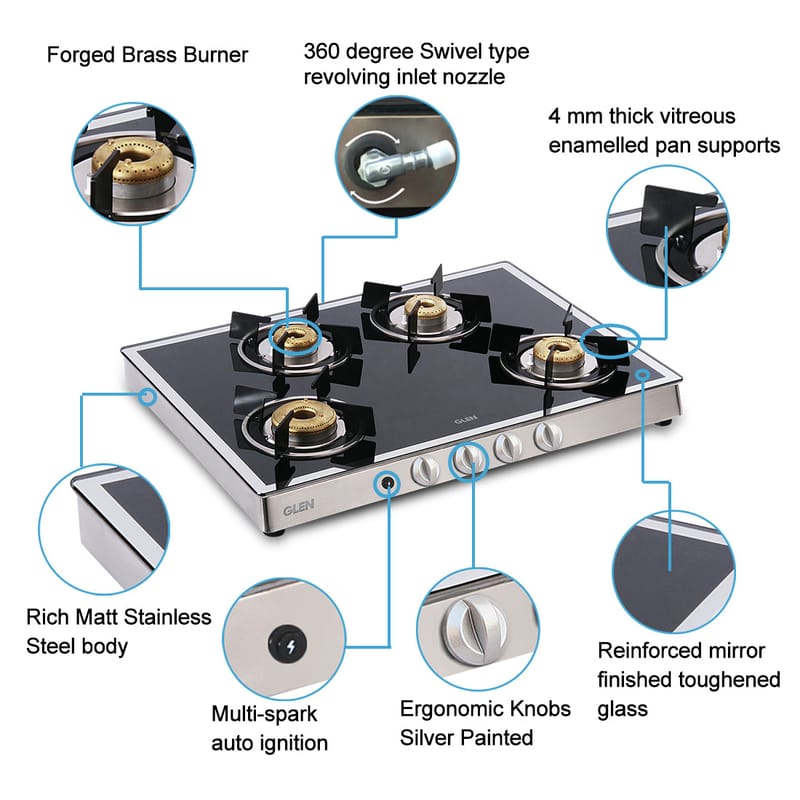 Forged Brass Burner

360 degree Swivel type revolving inlet nozzle

4 mm thick vitreous enamelled pan supports

GLEN

GLEN

Rich Matt Stainless Steel body

Multi-spark auto ignition

Ergonomic Knobs Silver Painted

Reinforced mirror finished toughened glass