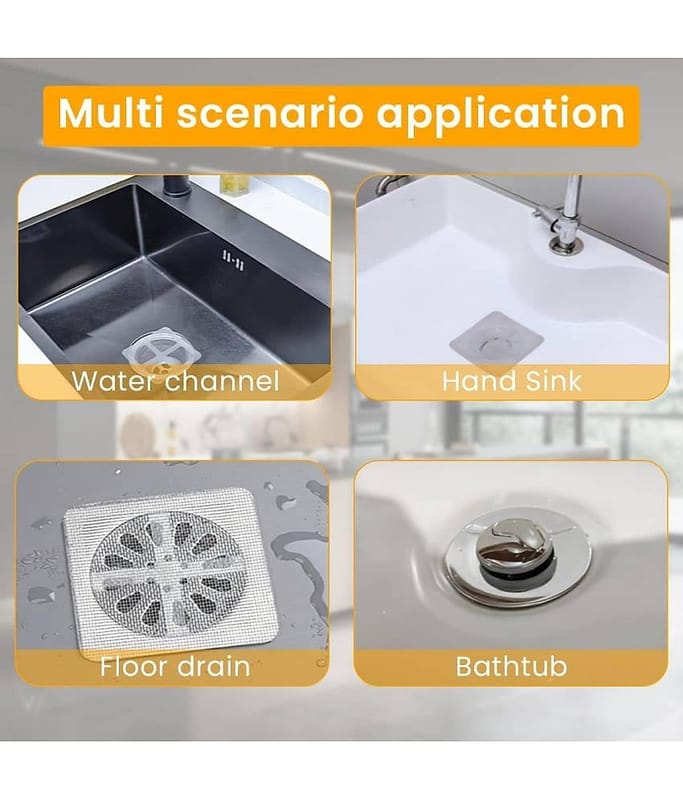 Multi scenario application

Water channel

Hand Sink

Floor drain

Bathtub