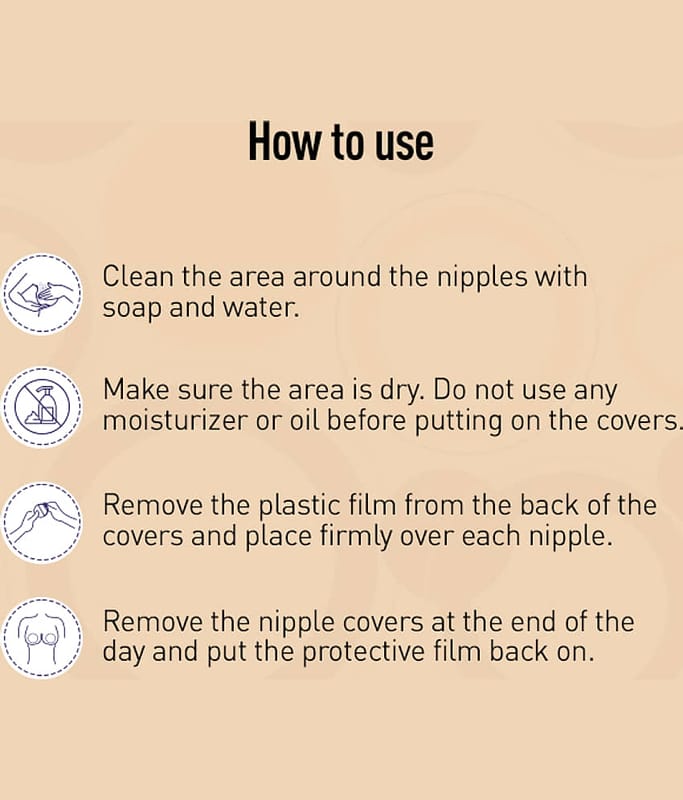 How to use

Clean the area around the nipples with soap and water.

Make sure the area is dry. Do not use any moisturizer or oil before putting on the covers.

Remove the plastic film from the back of the covers and place firmly over each nipple.

Remove the nipple covers at the end of the day and put the protective film back on.