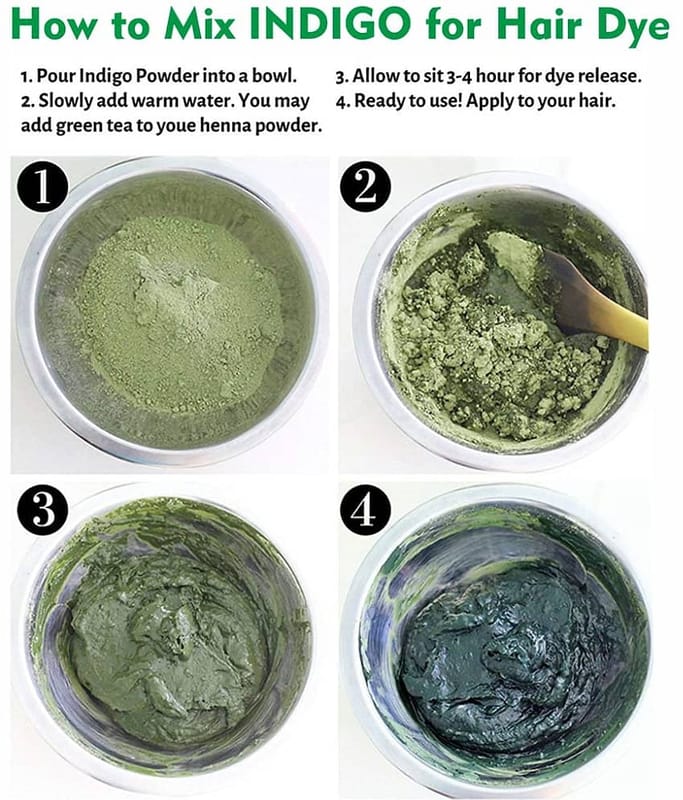 How to Mix INDIGO for Hair Dye

1. Pour Indigo Powder into a bowl.
2. Slowly add warm water. You may add green tea to youe henna powder.

3. Allow to sit 3-4 hour for dye release.
4. Ready to use! Apply to your hair.

1

2

3

4