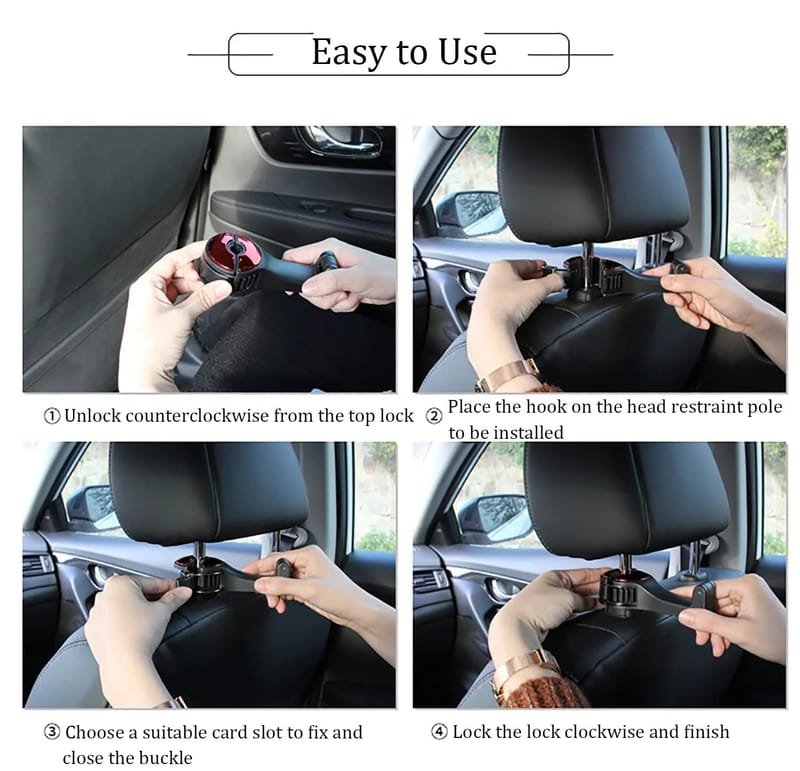 Easy to Use

① Unlock counterclockwise from the top lock

② Place the hook on the head restraint pole to be installed

③ Choose a suitable card slot to fix and close the buckle

④ Lock the lock clockwise and finish