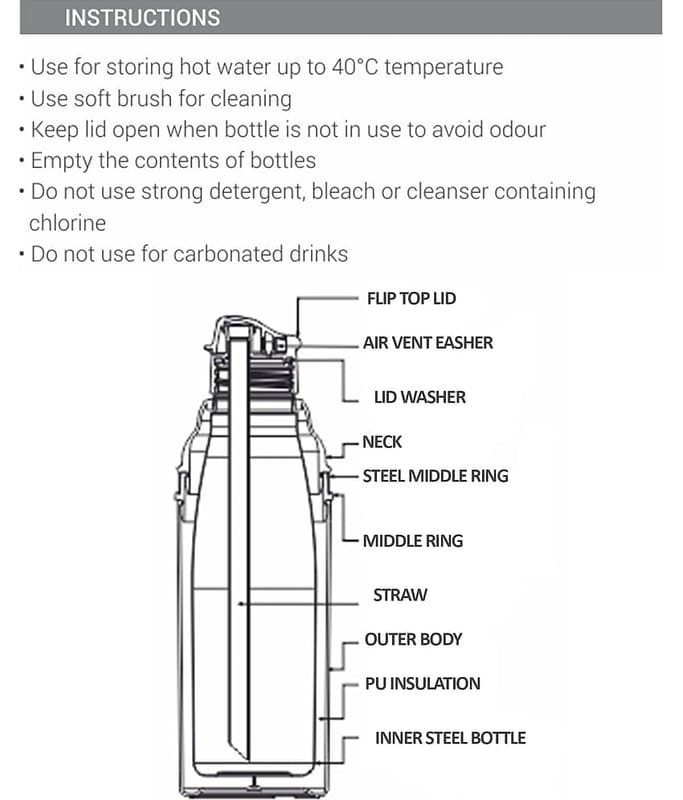 INSTRUCTIONS

• Use for storing hot water up to 40°C temperature
• Use soft brush for cleaning
• Keep lid open when bottle is not in use to avoid odour
• Empty the contents of bottles
• Do not use strong detergent, bleach or cleanser containing chlorine
• Do not use for carbonated drinks

FLIP TOP LID
AIR VENT EASHER
LID WASHER
NECK
STEEL MIDDLE RING
MIDDLE RING
STRAW
OUTER BODY
PU INSULATION
INNER STEEL BOTTLE