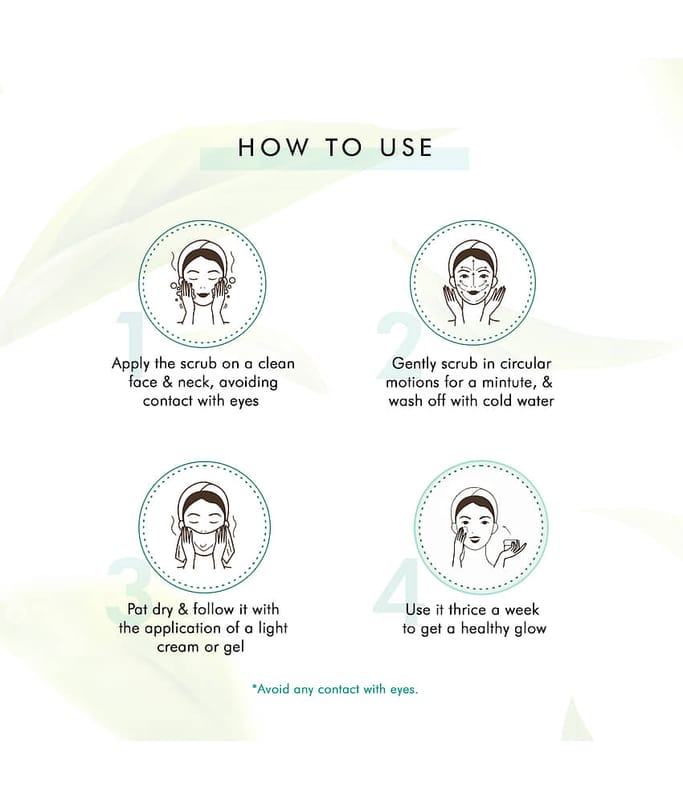 HOW TO USE

1
Apply the scrub on a clean face & neck, avoiding contact with eyes

2
Gently scrub in circular motions for a mintute, & wash off with cold water

3
Pat dry & follow it with the application of a light cream or gel

4
Use it thrice a week to get a healthy glow

*Avoid any contact with eyes.