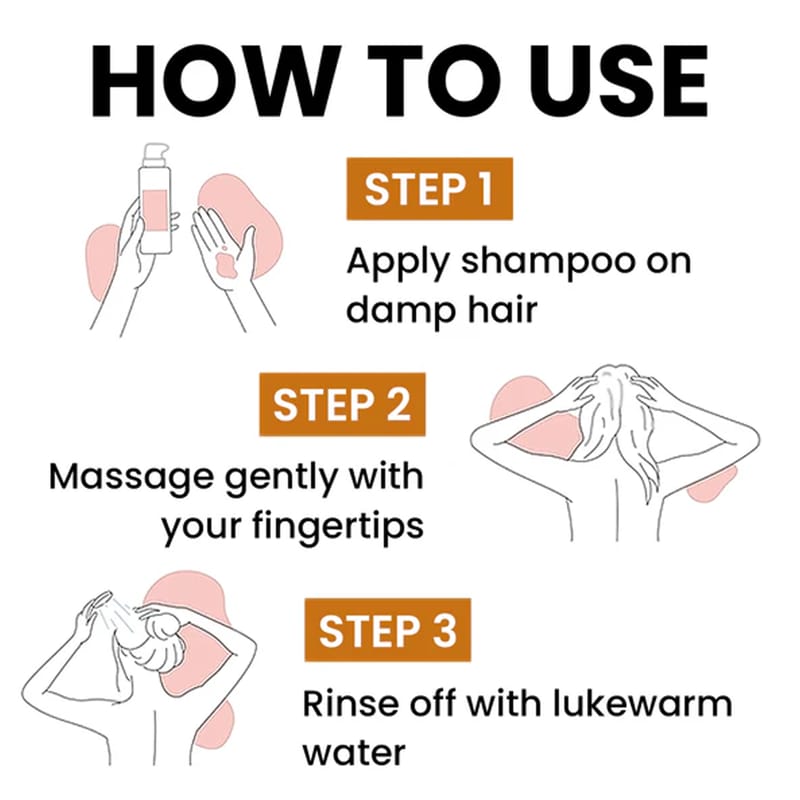 HOW TO USE

STEP 1

Apply shampoo on damp hair

STEP 2

Massage gently with your fingertips

STEP 3

Rinse off with lukewarm water