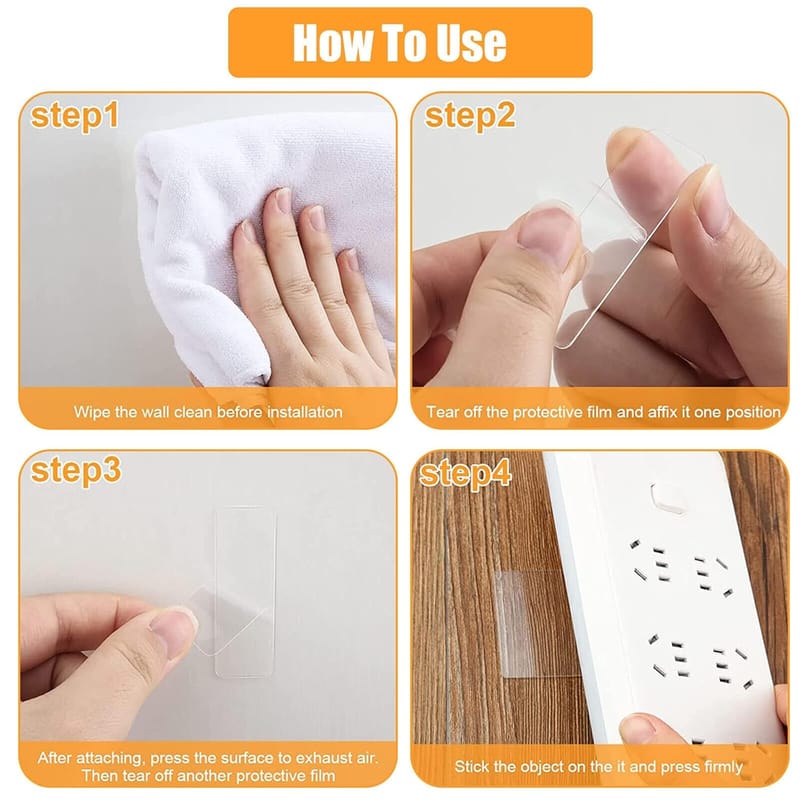 How To Use

step1

Wipe the wall clean before installation

step2

Tear off the protective film and affix it one position

step3

After attaching, press the surface to exhaust air. Then tear off another protective film

step4

Stick the object on the it and press firmly