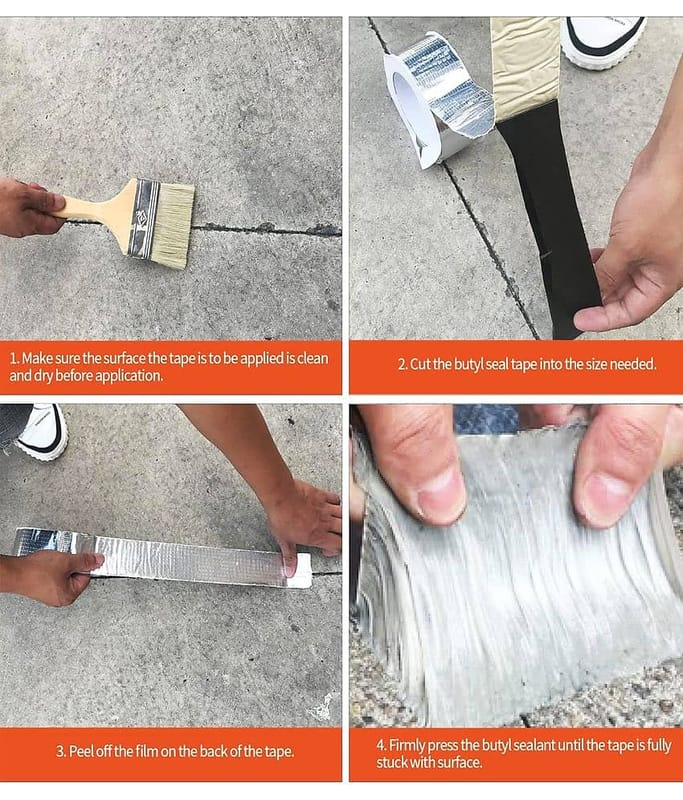 1. Make sure the surface the tape is to be applied is clean and dry before application.

2. Cut the butyl seal tape into the size needed.

3. Peel off the film on the back of the tape.

4. Firmly press the butyl sealant until the tape is fully stuck with surface.