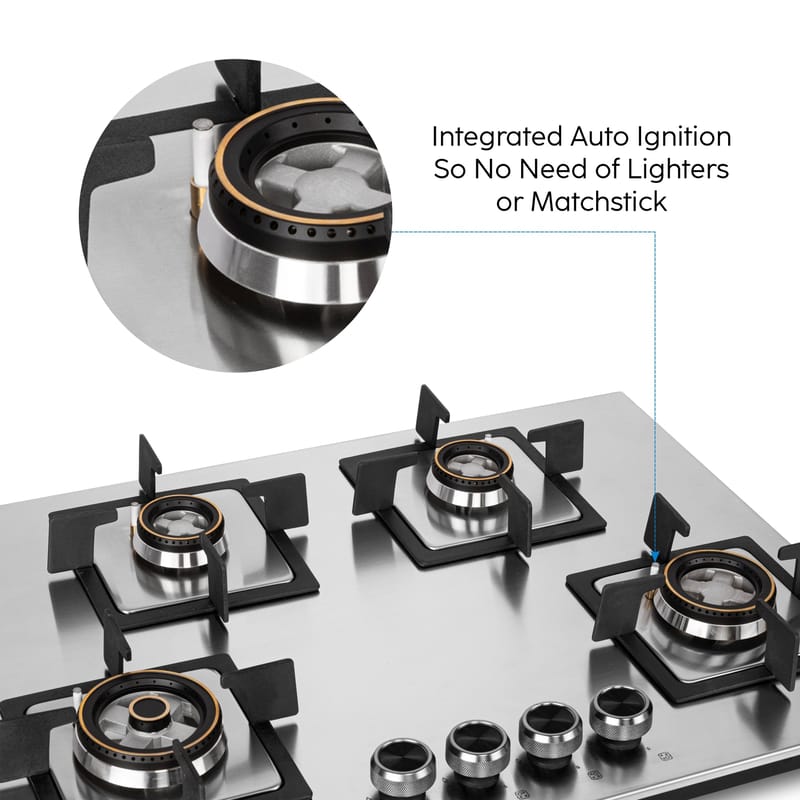 Integrated Auto Ignition
So No Need of Lighters
or Matchstick